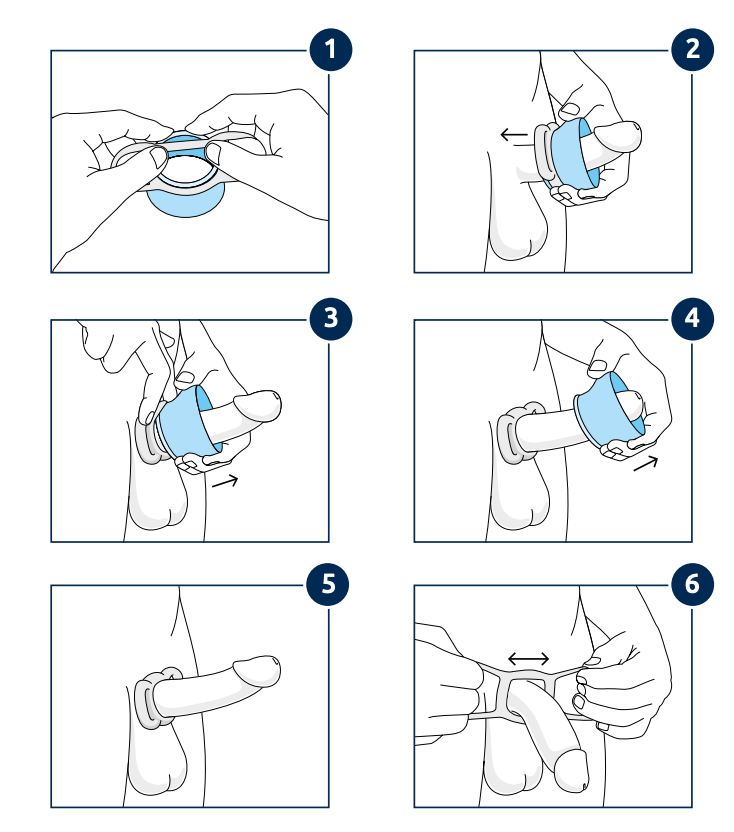 1

2

3

4

5

6