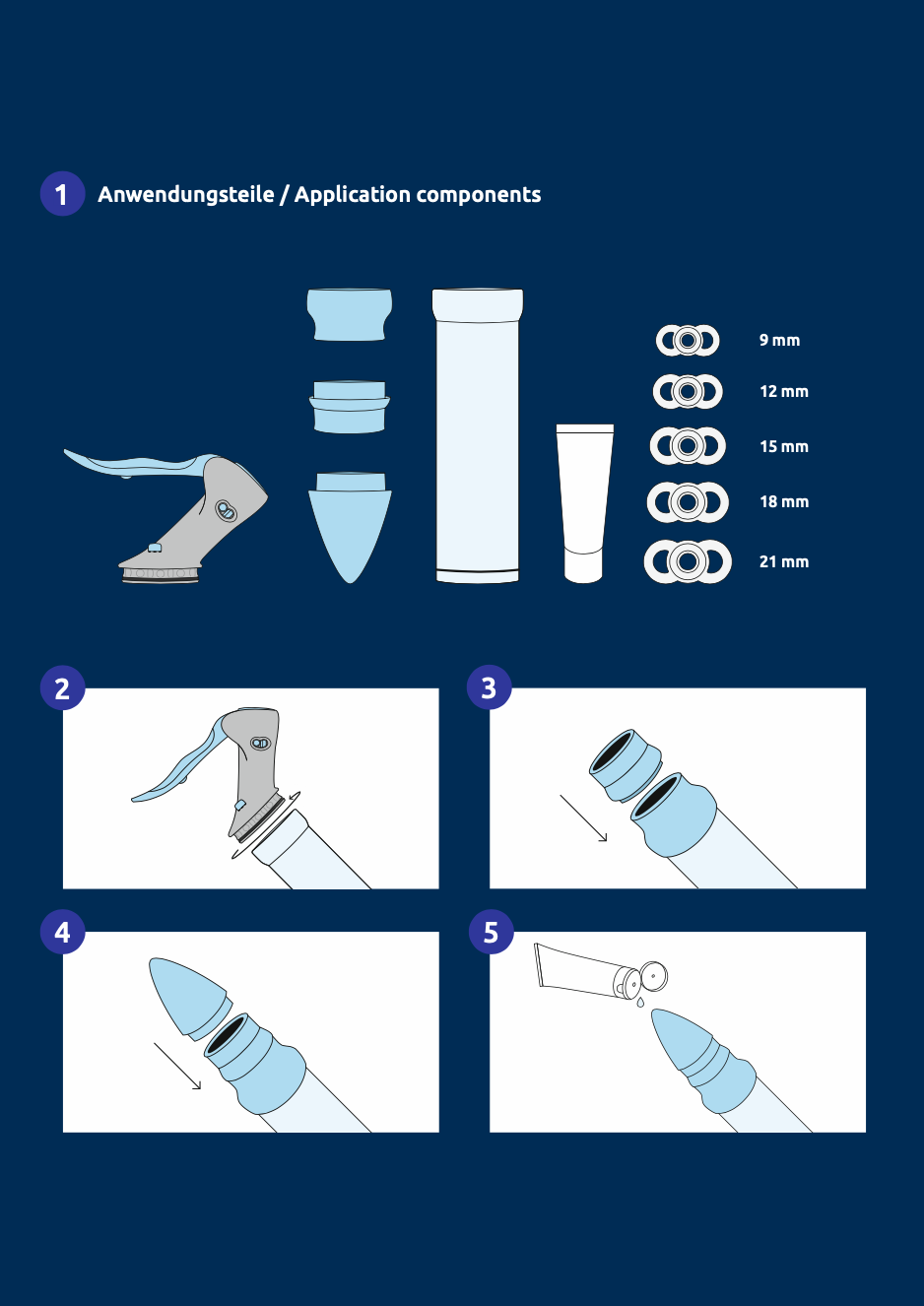 1 Anwendungsteile / Application components

9 mm
12 mm
15 mm
18 mm
21 mm

2

3

4

5