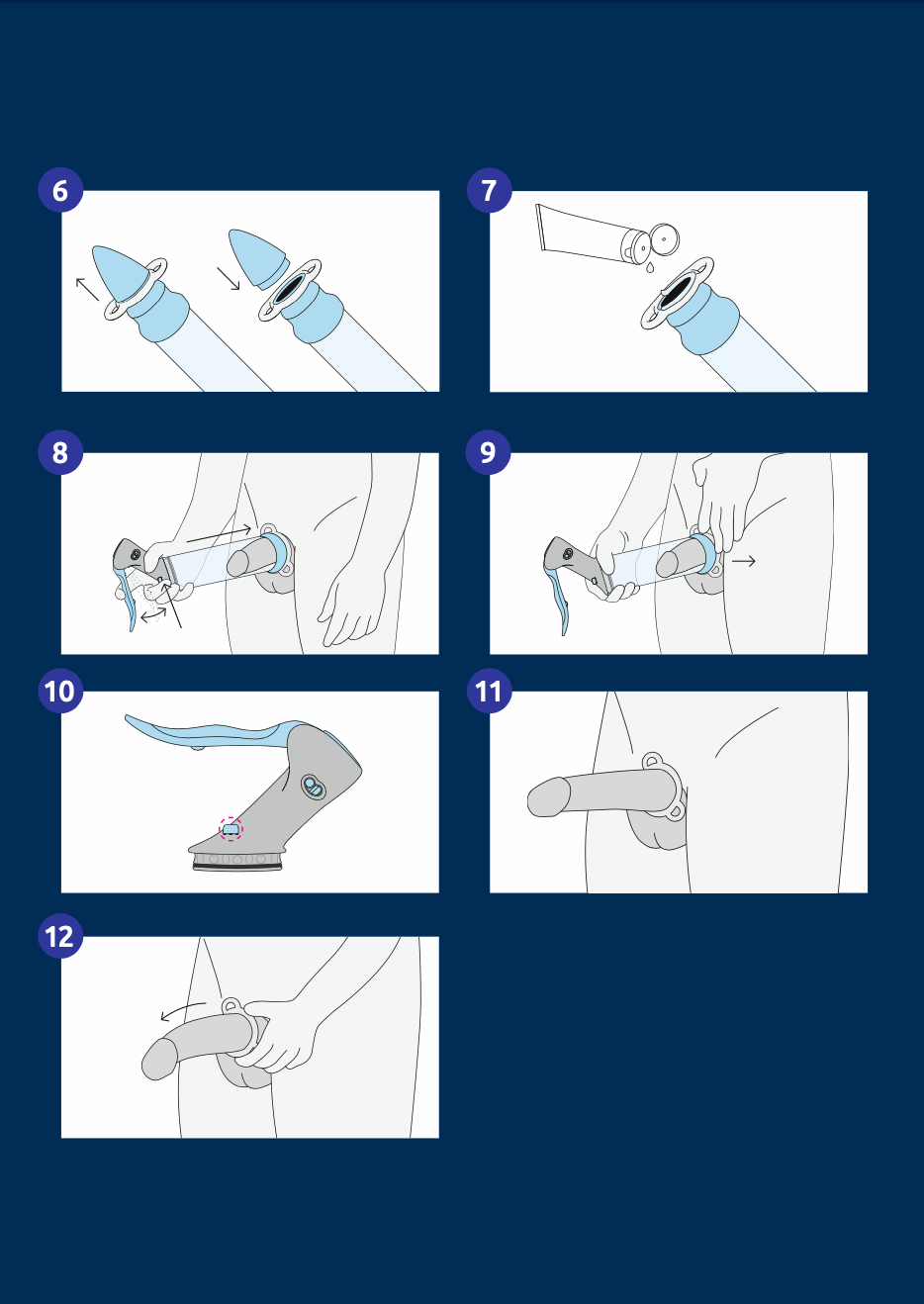 6

7

8

9

10

11

12